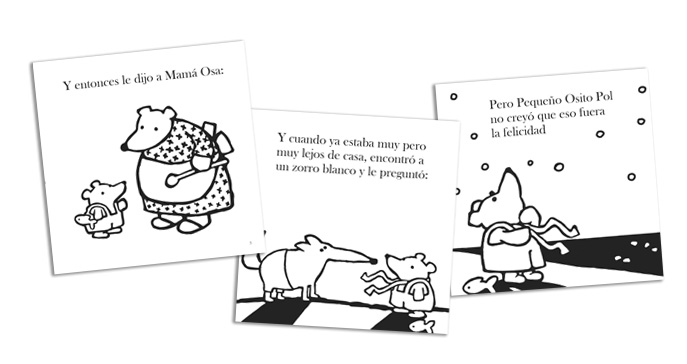 Y entonces le dijo a Mamá Osa:

Y cuando ya estaba muy pero muy lejos de casa, encontró a un zorro blanco y le preguntó:

Pero Pequeño Osito Pol no creyó que eso fuera la felicidad